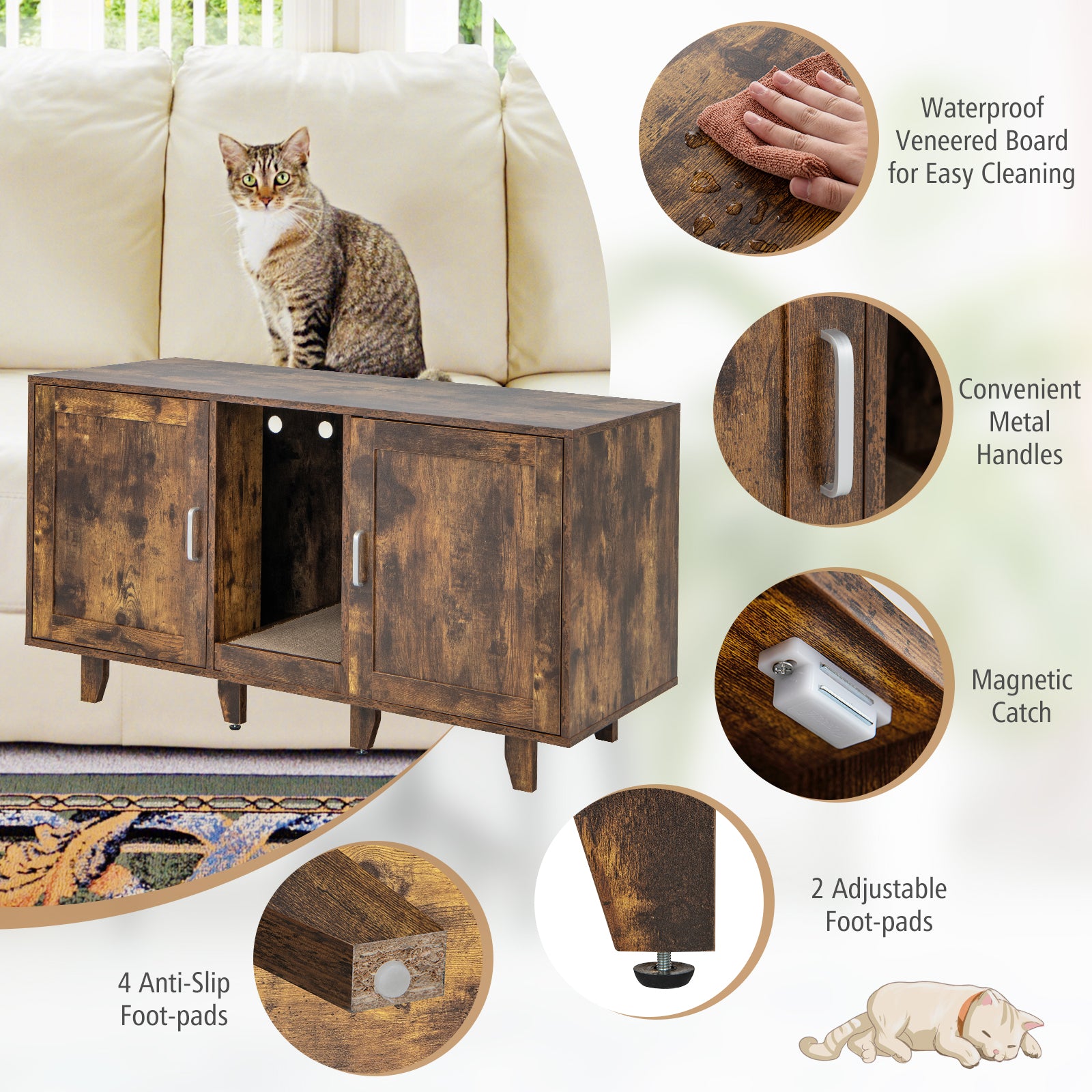 Waterproof Veneered Board for Easy Cleaning

Convenient Metal Handles

Magnetic Catch

2 Adjustable Foot-pads

4 Anti-Slip Foot-pads