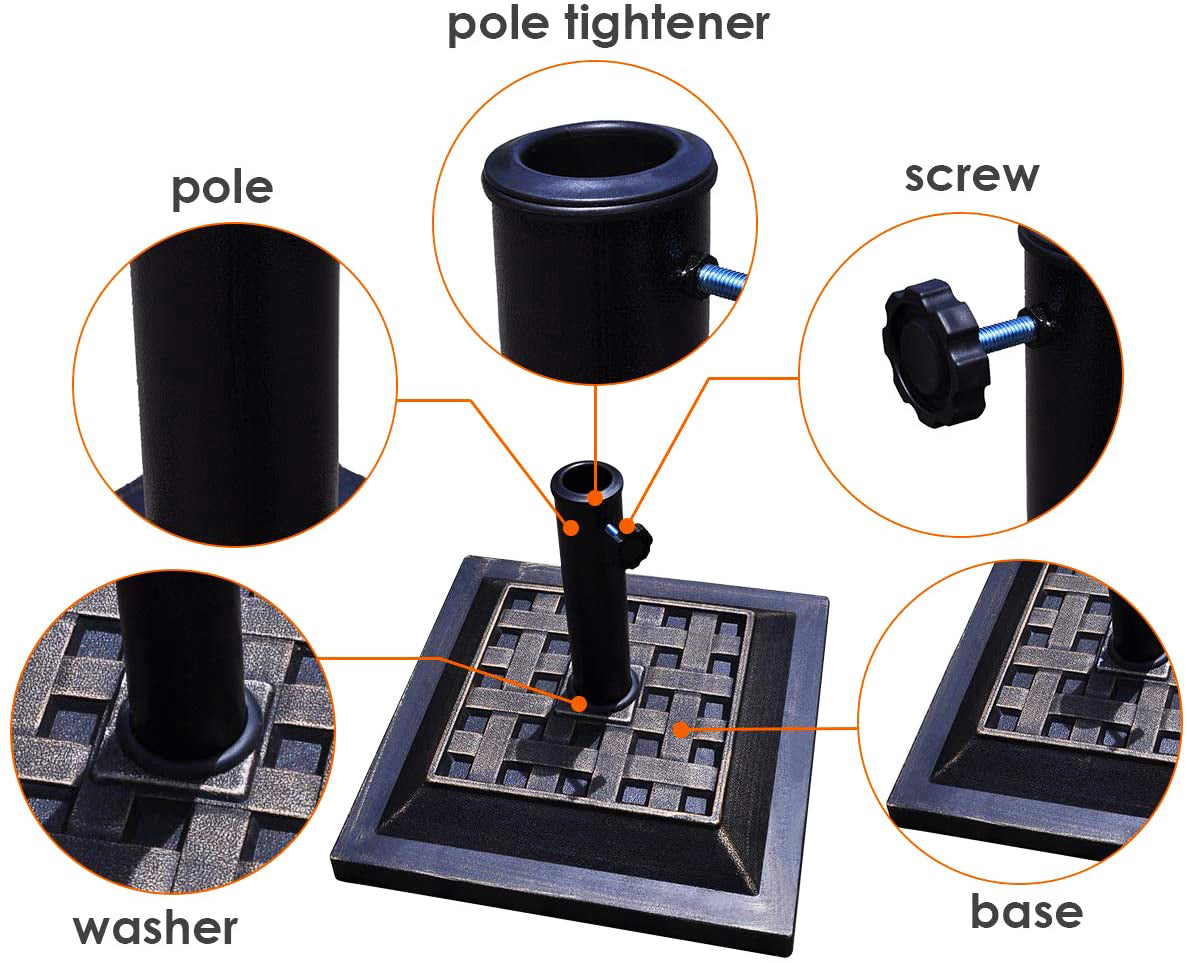 pole tightener

pole

screw

washer

base