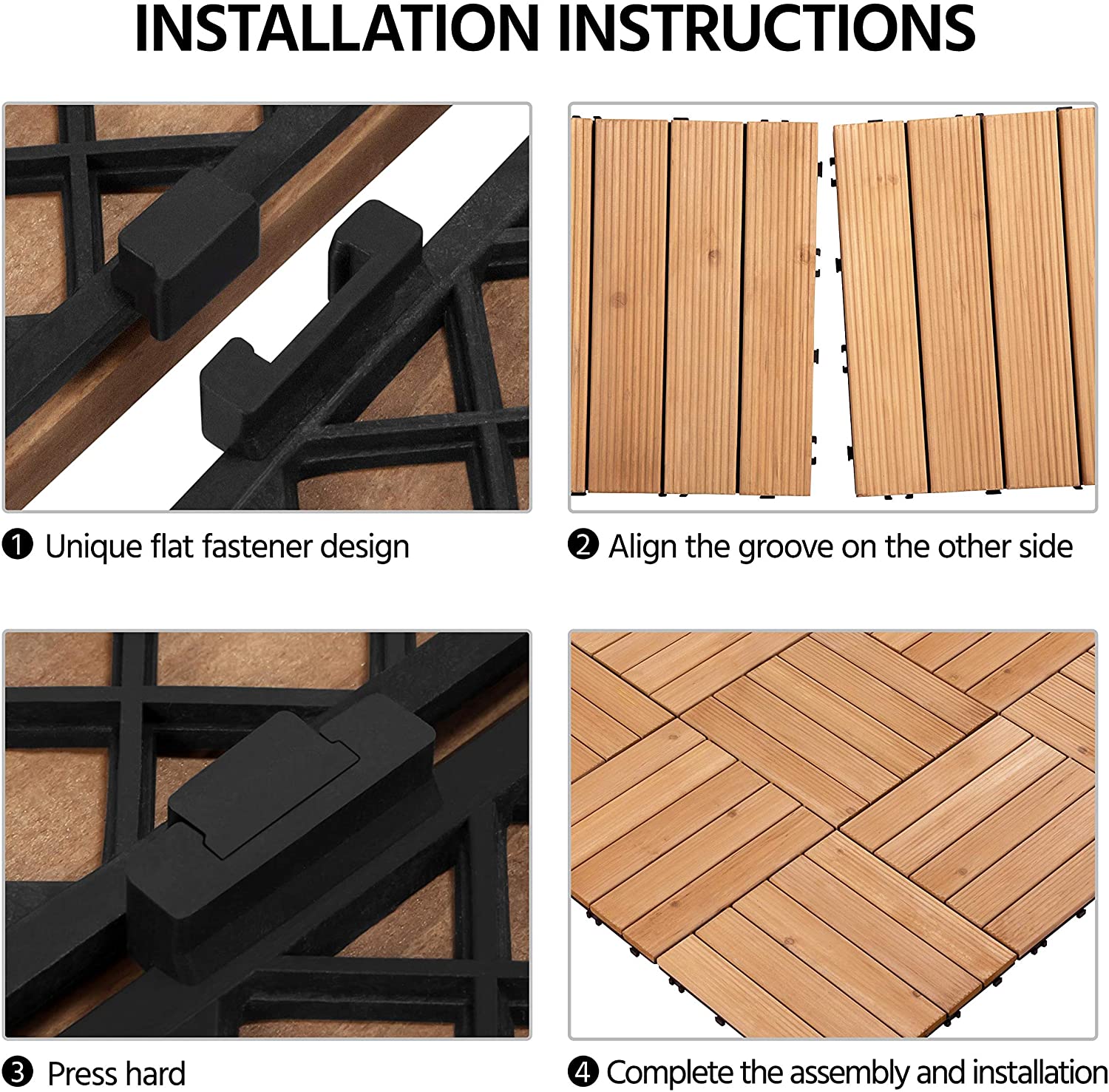 INSTALLATION INSTRUCTIONS

❶ Unique flat fastener design

❷ Align the groove on the other side

❸ Press hard

❹ Complete the assembly and installation