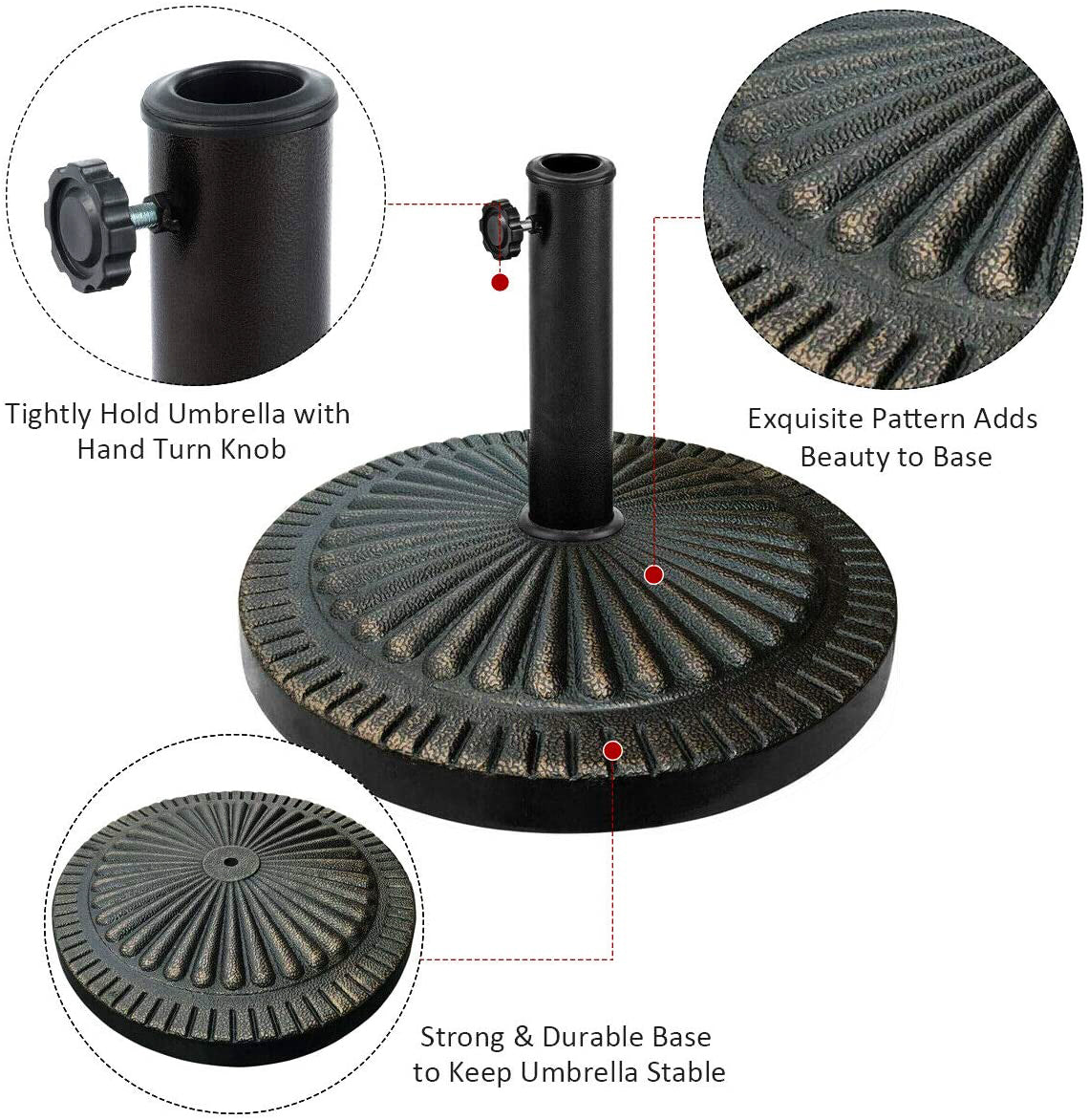 Tightly Hold Umbrella with Hand Turn Knob

Exquisite Pattern Adds Beauty to Base

Strong & Durable Base to Keep Umbrella Stable