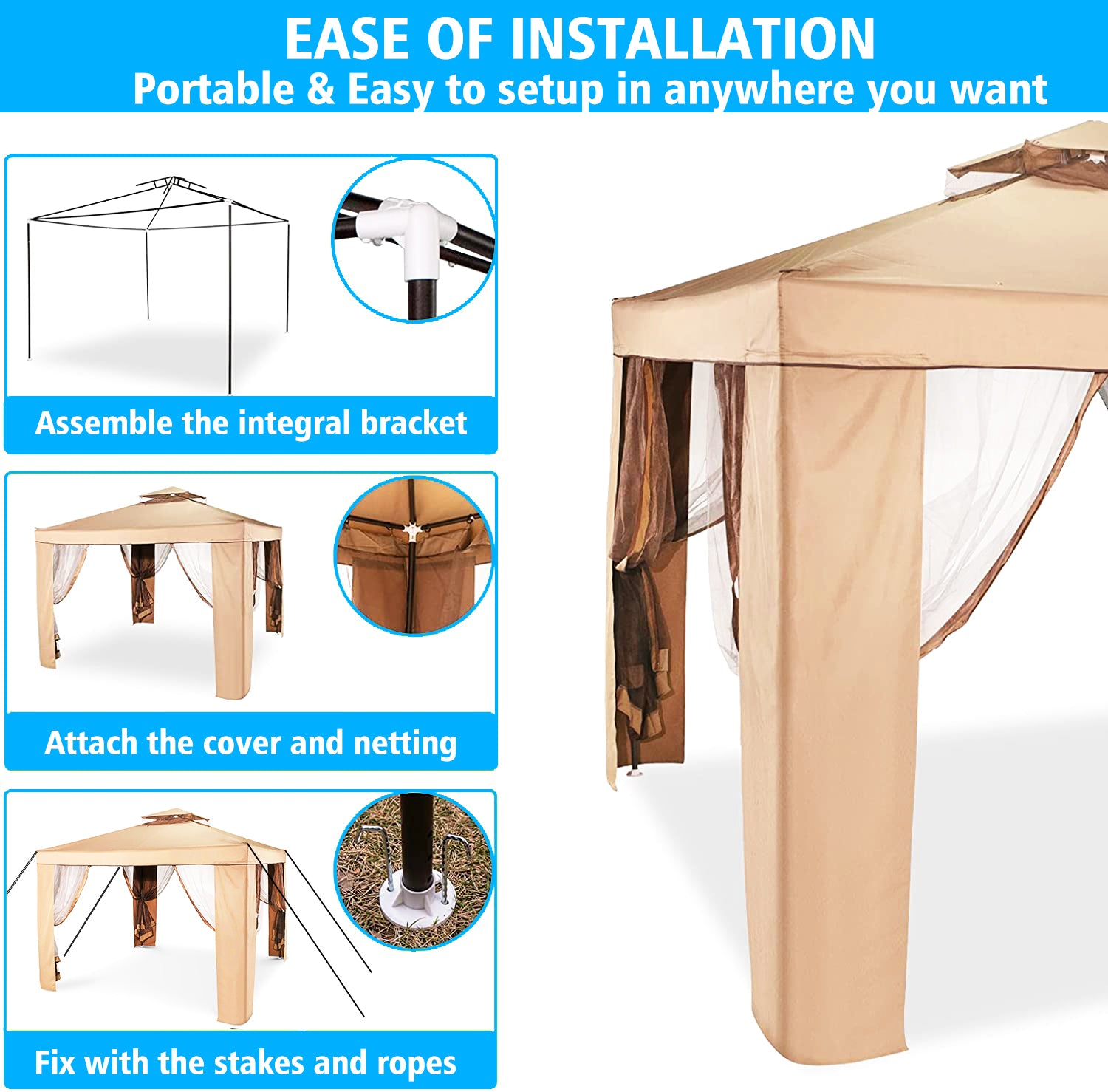 EASE OF INSTALLATION
Portable & Easy to setup in anywhere you want

Assemble the integral bracket

Attach the cover and netting

Fix with the stakes and ropes