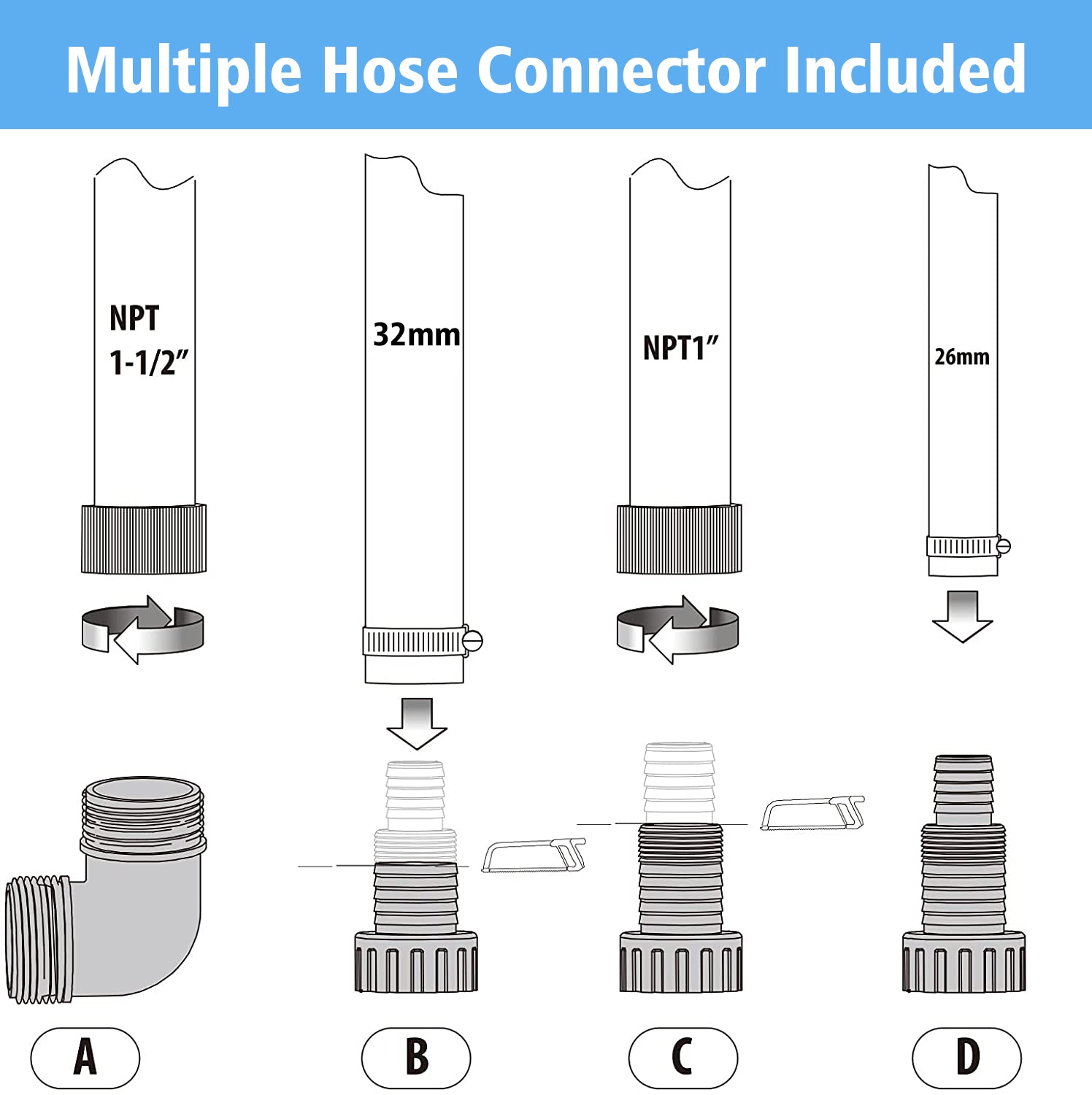 Multiple Hose Connector Included

NPT
1-1/2”

32mm

NPT1”

26mm

A

B

C

D