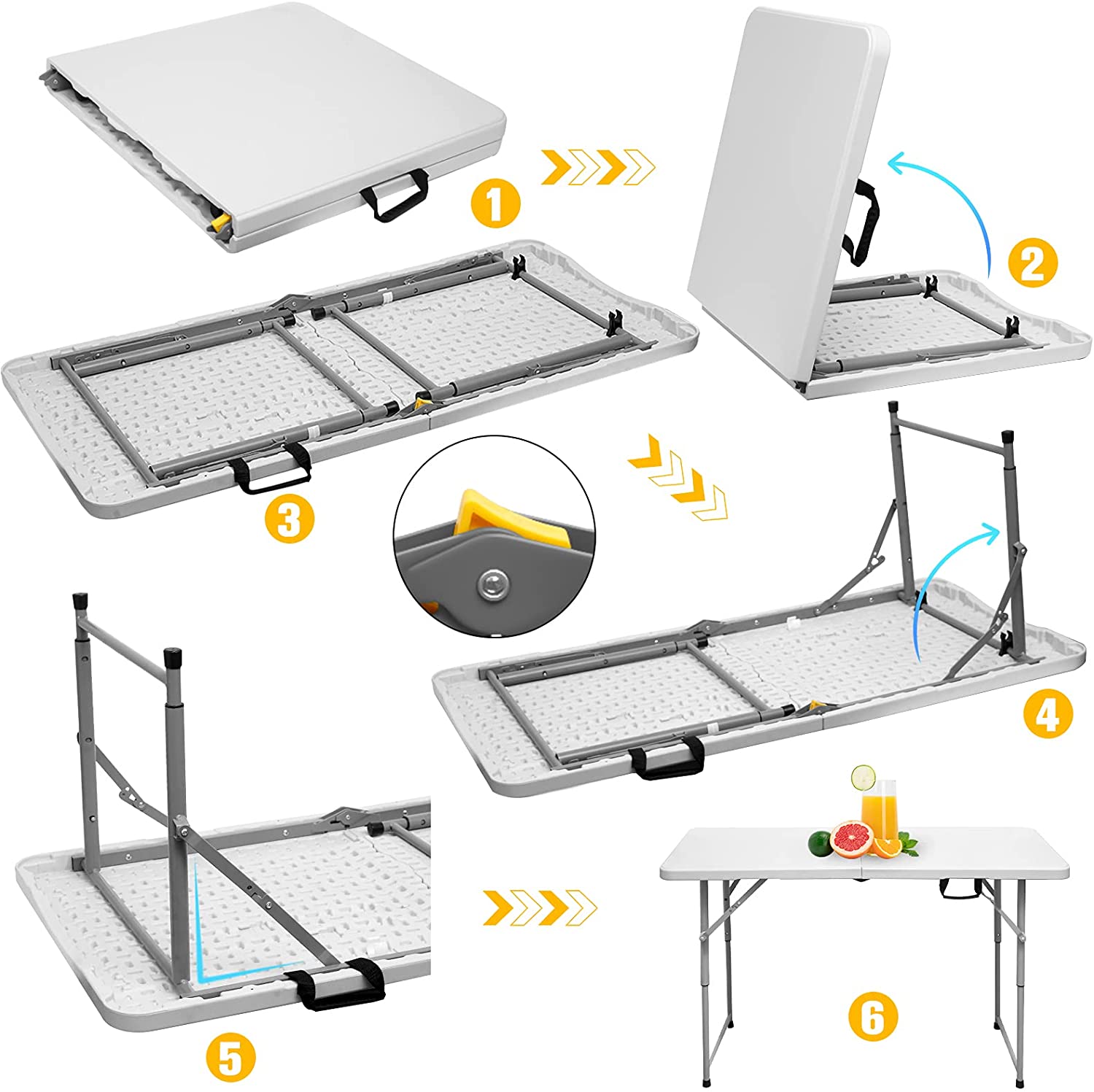 1

2

3

4

5

6