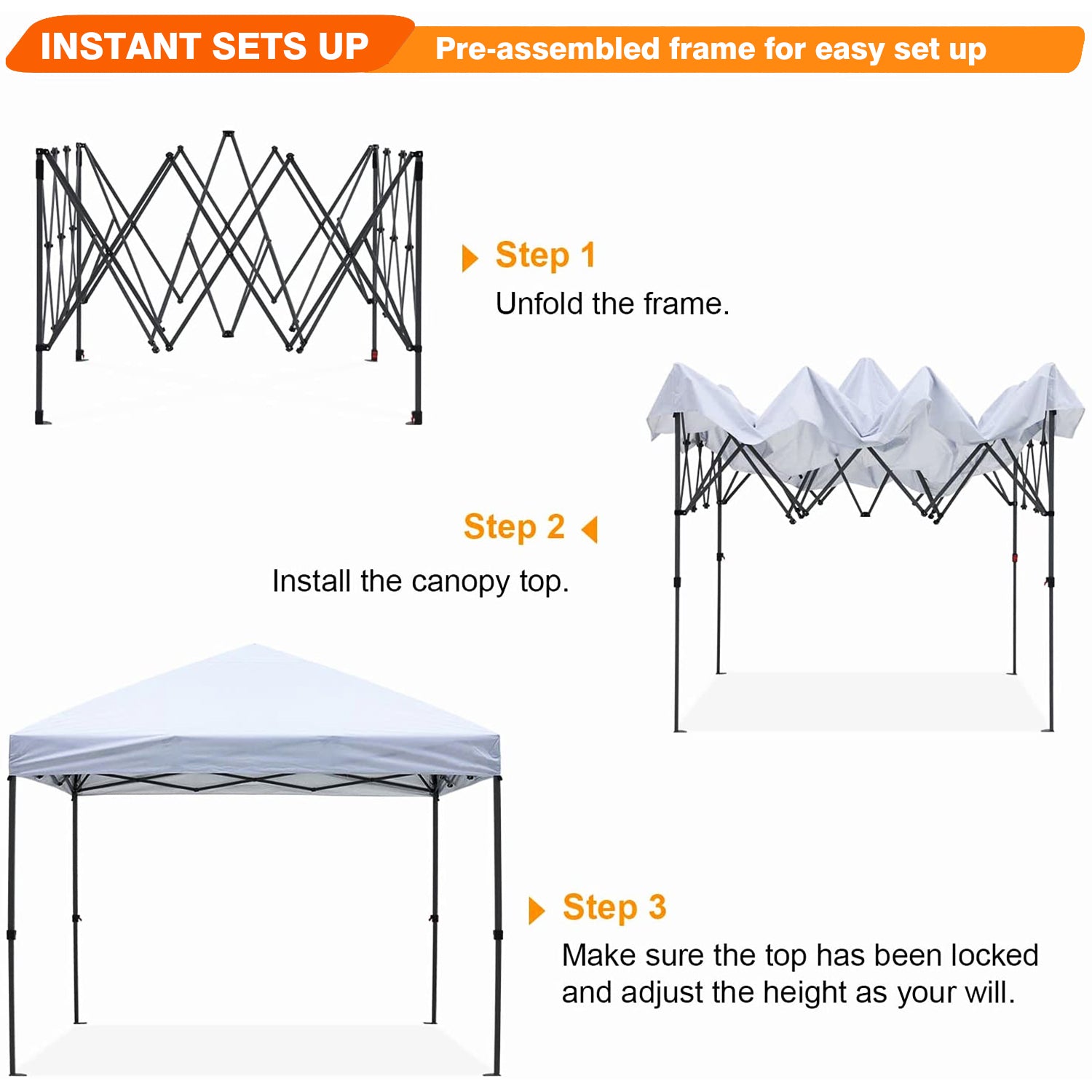 INSTANT SETS UP
Pre-assembled frame for easy set up

Step 1
Unfold the frame.

Step 2
Install the canopy top.

Step 3
Make sure the top has been locked and adjust the height as your will.