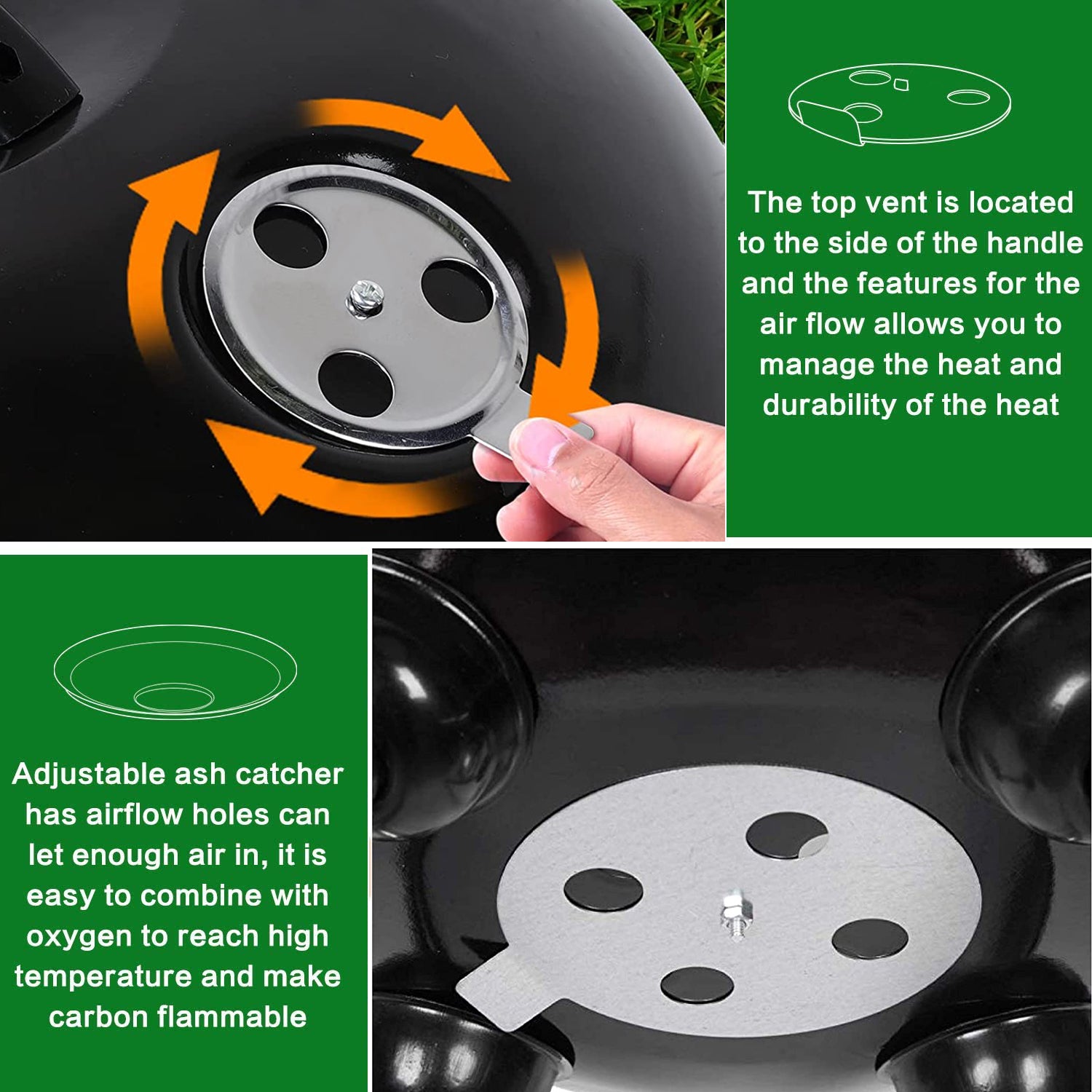 The top vent is located to the side of the handle and the features for the air flow allows you to manage the heat and durability of the heat

Adjustable ash catcher has airflow holes can let enough air in, it is easy to combine with oxygen to reach high temperature and make carbon flammable