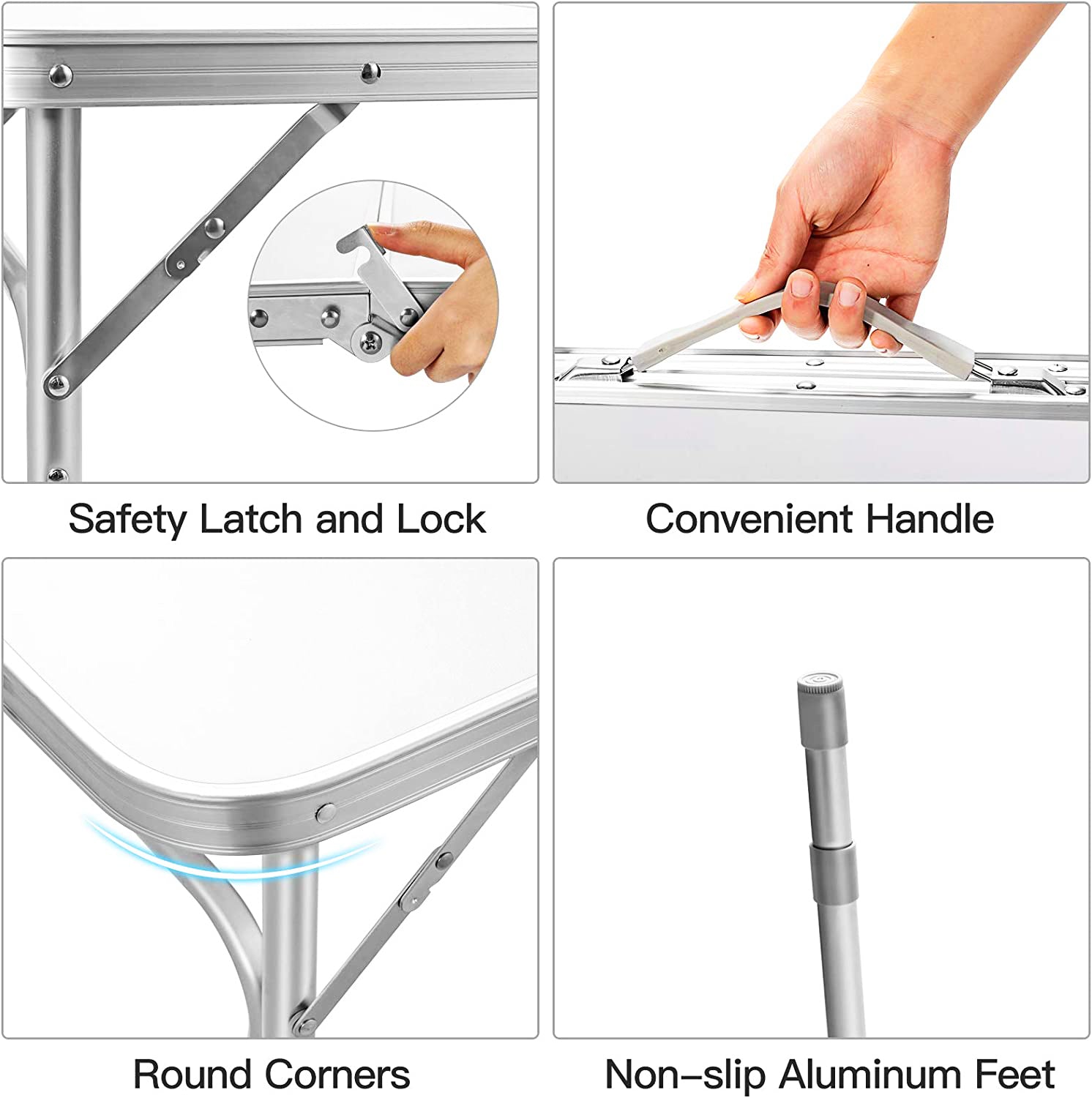 Safety Latch and Lock

Convenient Handle

Round Corners

Non-slip Aluminum Feet