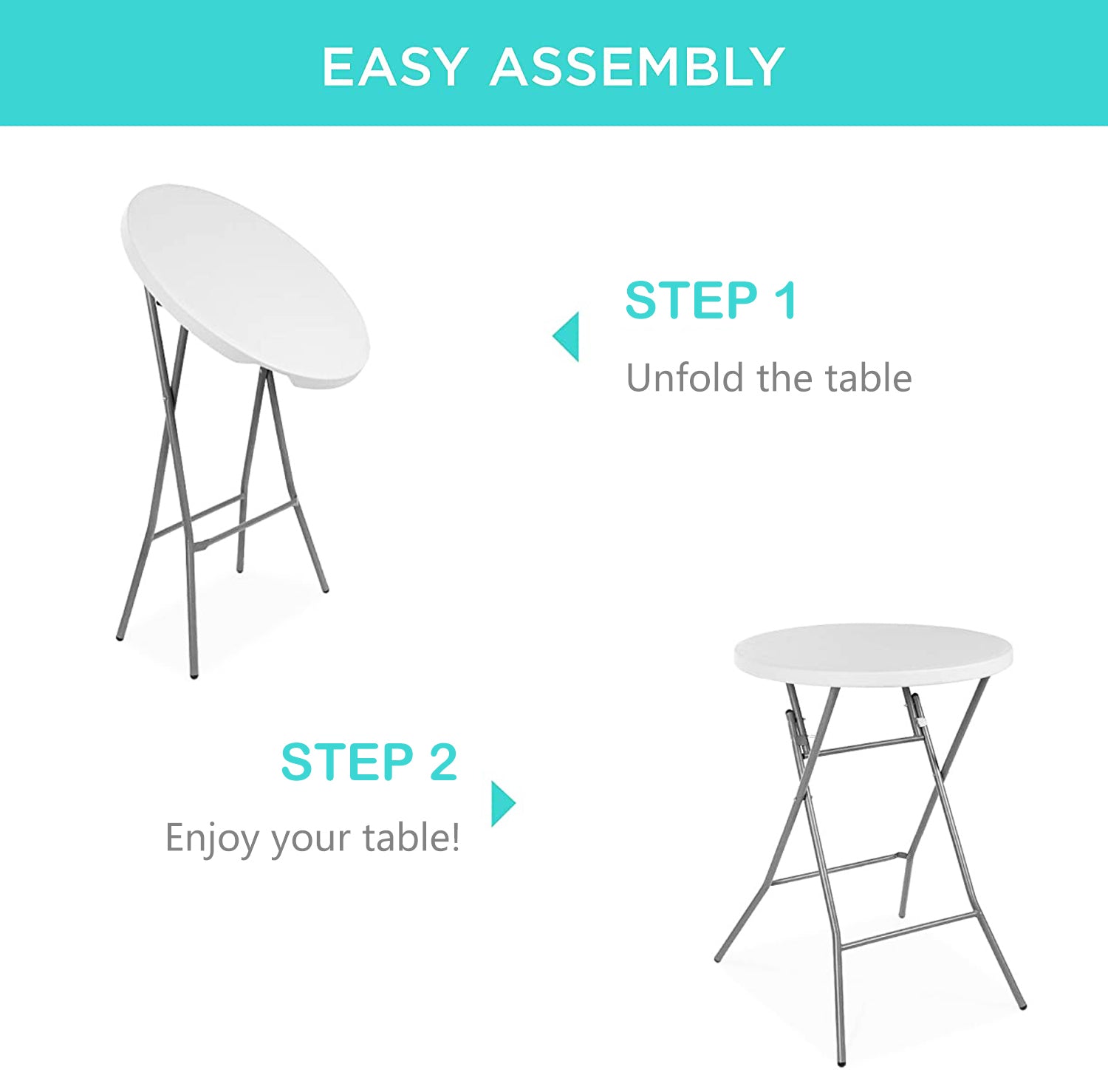 EASY ASSEMBLY

STEP 1

Unfold the table

STEP 2

Enjoy your table!