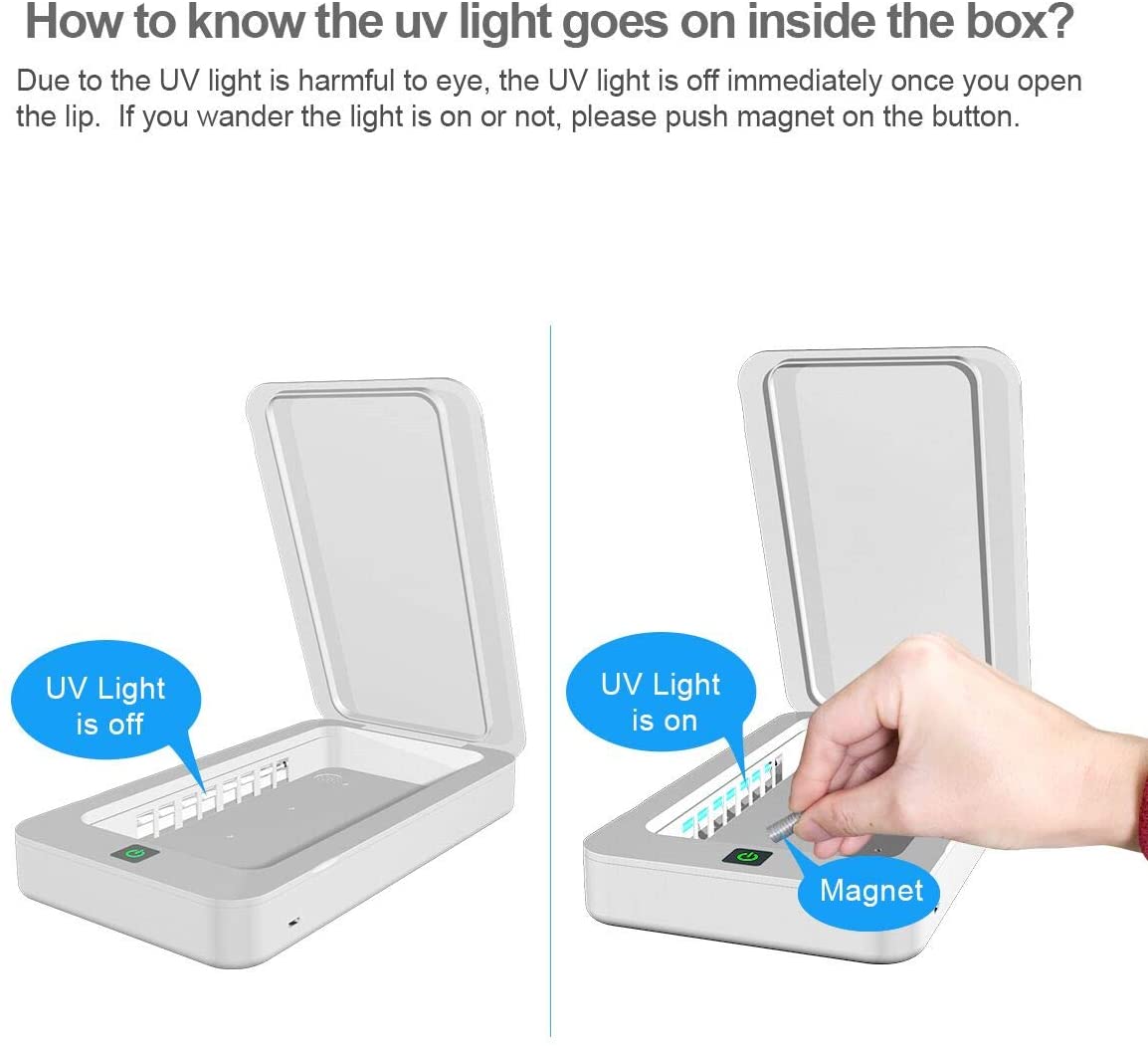 How to know the uv light goes on inside the box?

Due to the UV light is harmful to eye, the UV light is off immediately once you open the lip. If you wander the light is on or not, please push magnet on the button.

UV Light is off

UV Light is on

Magnet