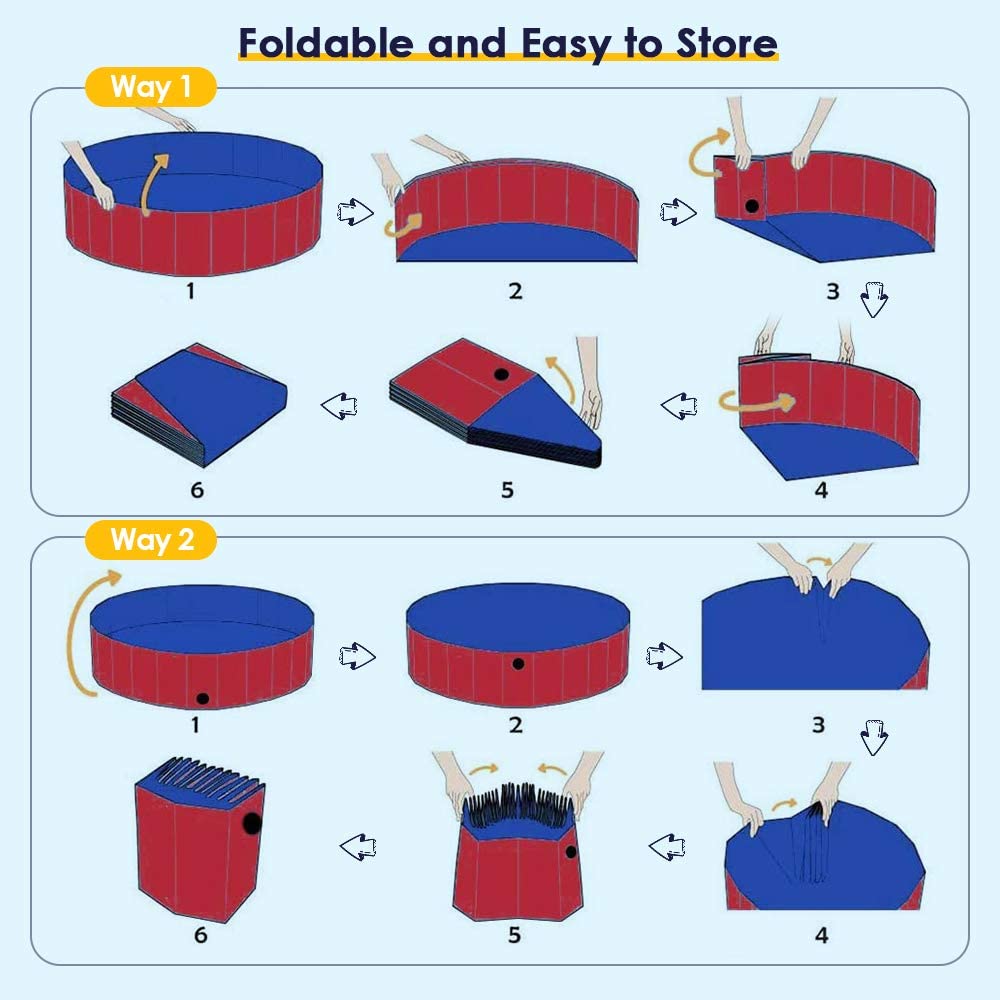 Foldable and Easy to Store

Way 1

1

2

3

4

5

6

Way 2

1

2

3

4

5

6