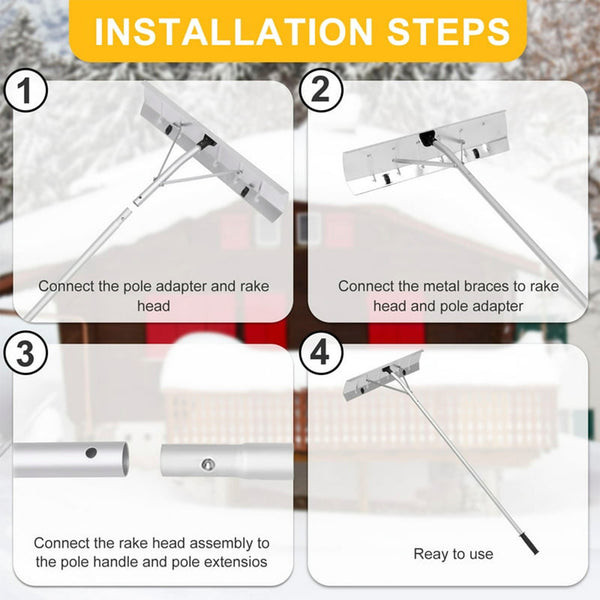 INSTALLATION STEPS

1

Connect the pole adapter and rake head

2

Connect the metal braces to rake head and pole adapter

3

Connect the rake head assembly to the pole handle and pole extensios

4

Reay to use