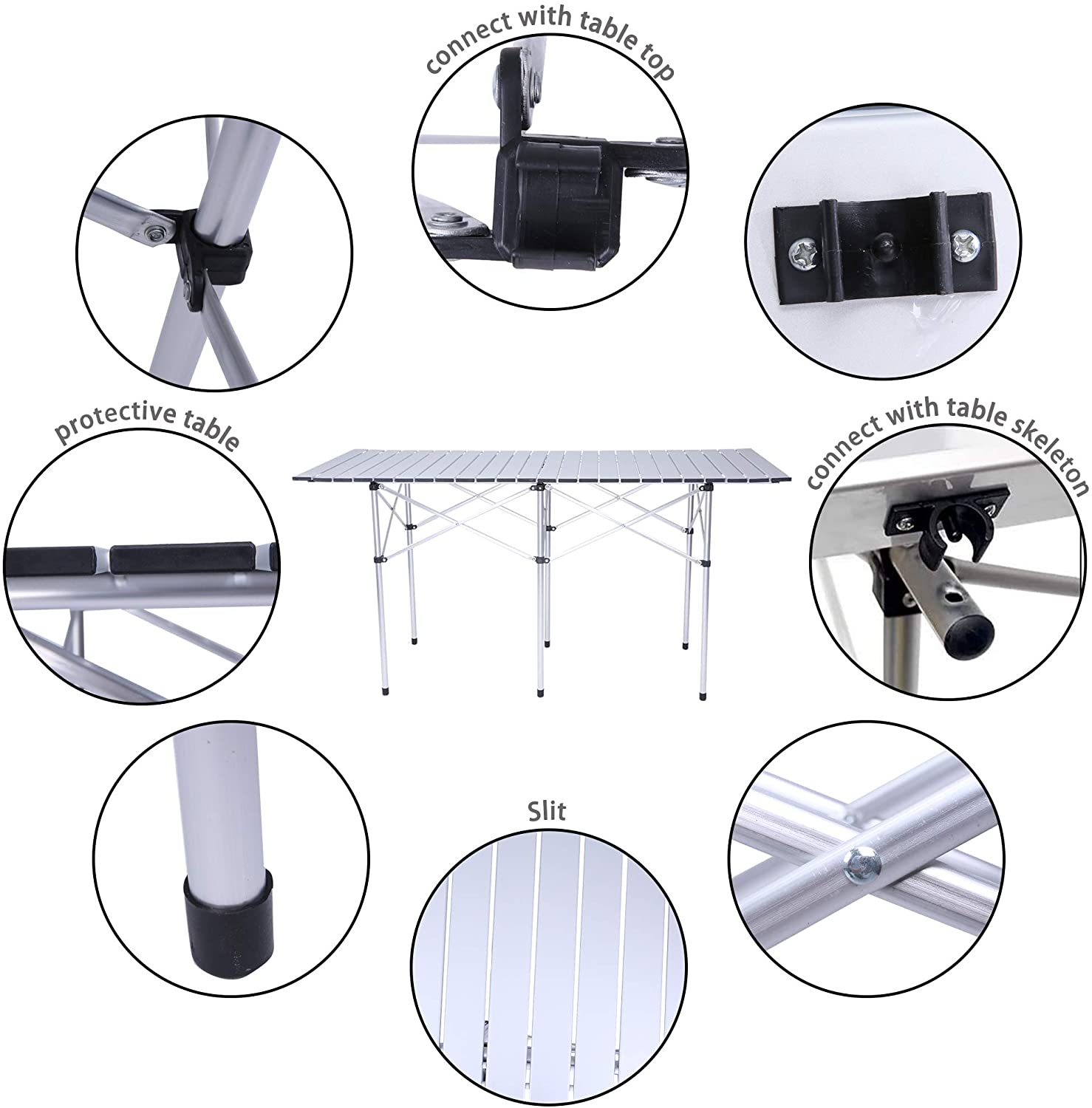 connect with table top

protective table

connect with table skeleton

Slit