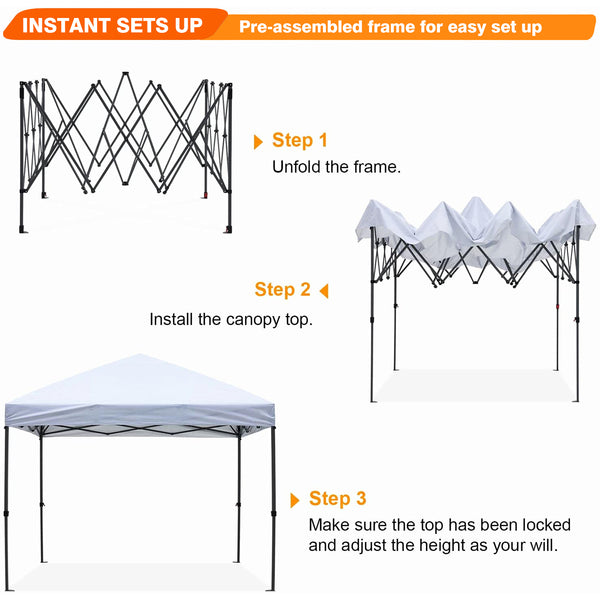 INSTANT SETS UP
Pre-assembled frame for easy set up

Step 1
Unfold the frame.

Step 2
Install the canopy top.

Step 3
Make sure the top has been locked and adjust the height as your will.