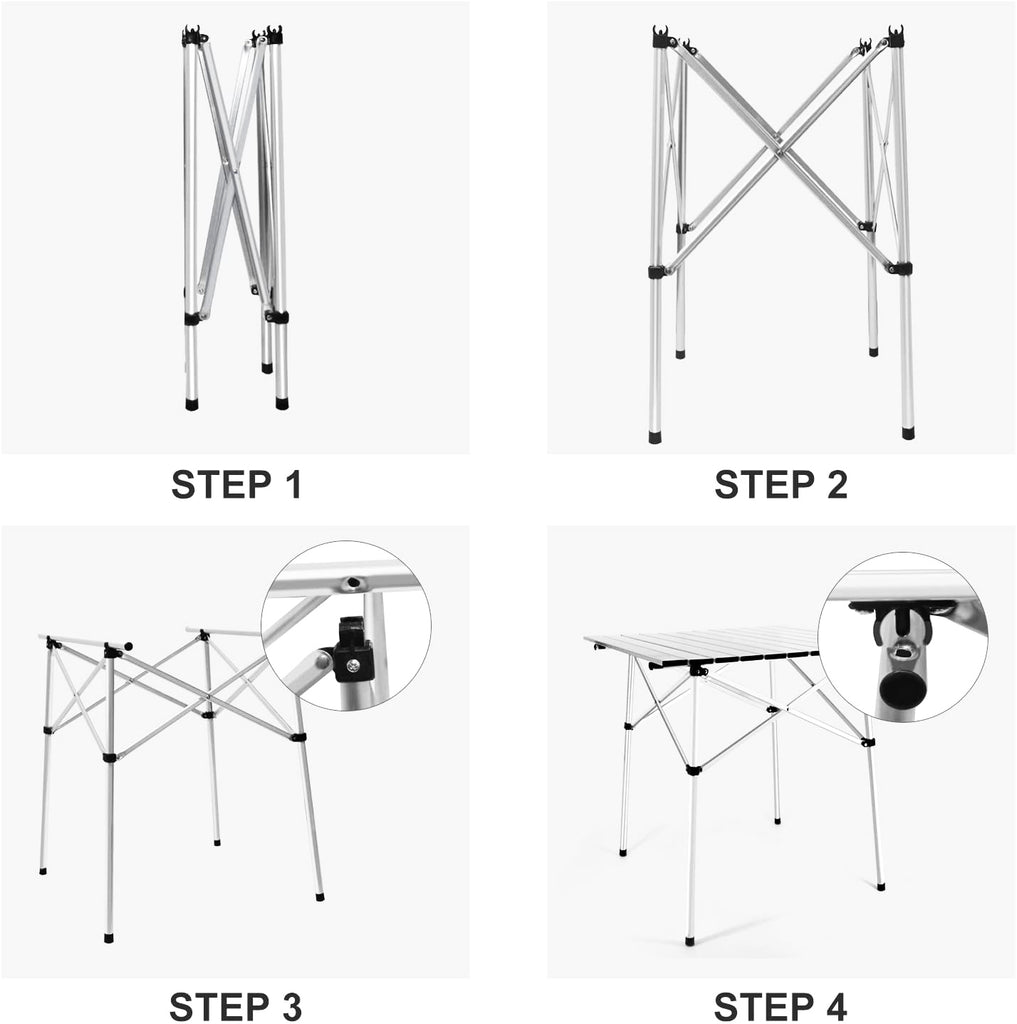 STEP 1

STEP 2

STEP 3

STEP 4